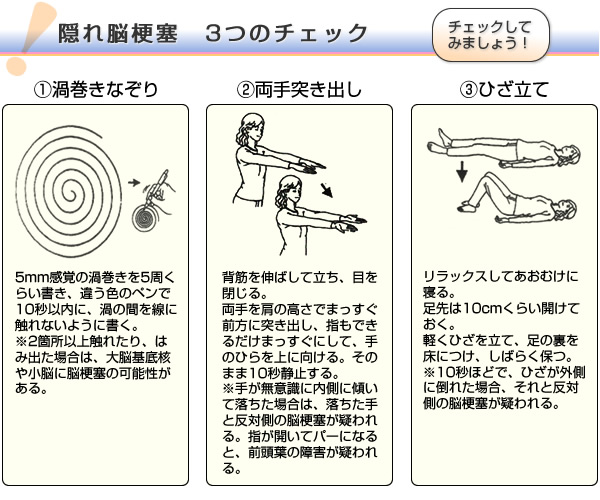 隠れ脳梗塞　3つのチェック

チェックしてみましょう！

①渦巻きなぞり

5mm感覚の渦巻きを5周くらい書き、違う色のペンで10秒以内に、渦の間を線に触れないように書く。
※2箇所以上触れたり、はみ出た場合は、大脳基底核や小脳に脳梗塞の可能性がある。

②両手突き出し

背筋を伸ばして立ち、目を閉じる。
両手を肩の高さでまっすぐ前方に突き出し、指もできるだけまっすぐにして、手のひらを上に向ける。そのまま10秒静止する。
※手が無意識に内側に傾いて落ちた場合は、落ちた手と反対側の脳梗塞が疑われる。指が開いてパーになると、前頭葉の障害が疑われる。

③ひざ立て

リラックスしてあおむけに寝る。
足先は10cmくらい開けておく。
軽くひざを立て、足の裏を床につけ、しばらく保つ。
※10秒ほどで、ひざが外側に倒れた場合、それと反対側の脳梗塞が疑われる。